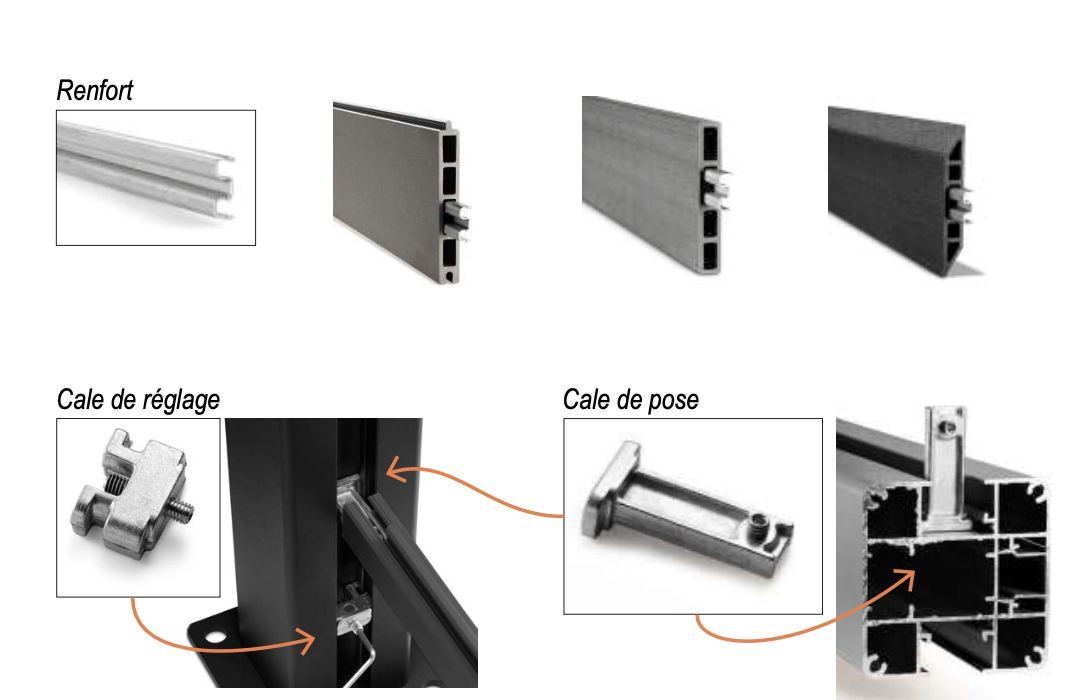 Renfort

Cale de réglage

Cale de pose